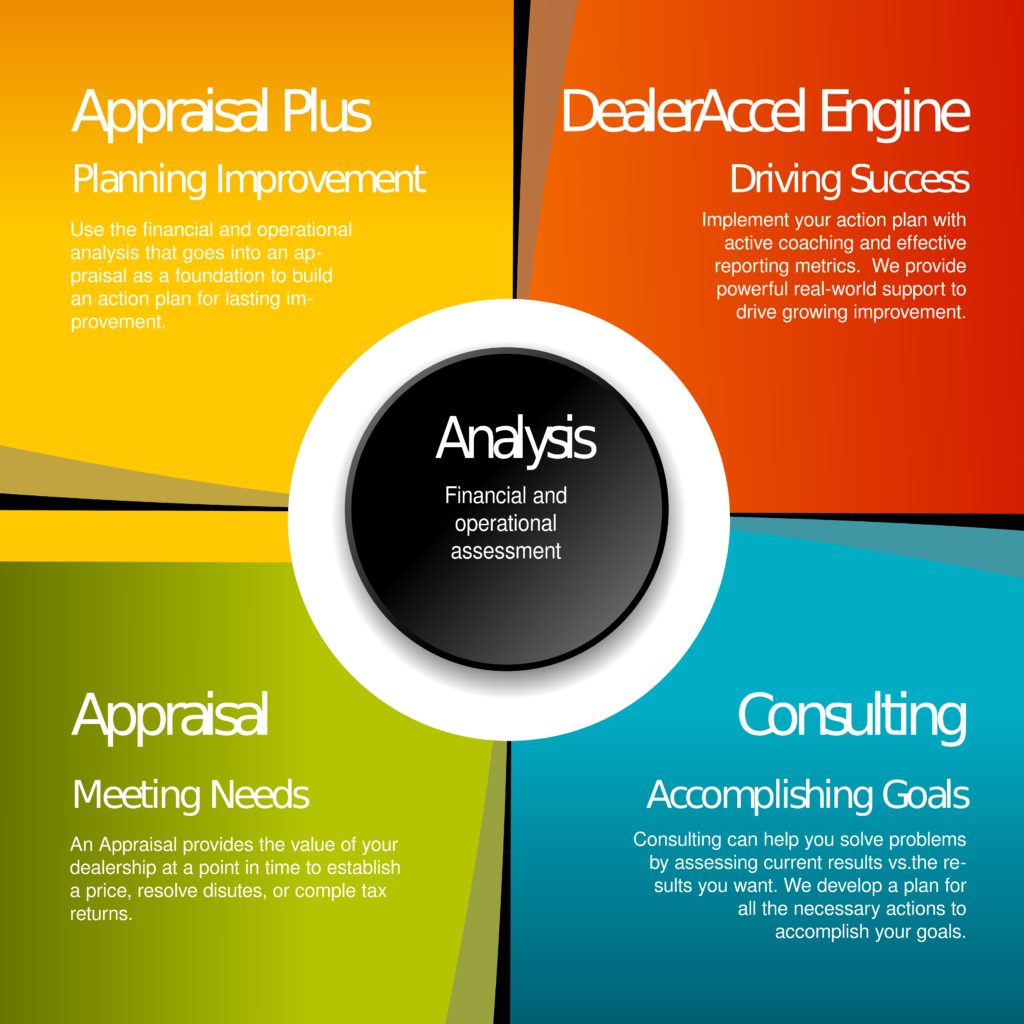 Appraisal Plus

Planning Improvement

Use the financial and operational analysis that goes into an appraisal as a foundation to build an action plan for lasting improvement.

DealerAccel Engine

Driving Success

Implement your action plan with active coaching and effective reporting metrics. We provide powerful real-world support to drive growing improvement.

Analysis

Financial and operational assessment

Appraisal

Meeting Needs

An Appraisal provides the value of your dealership at a point in time to establish a price, resolve disutes, or comple tax returns.

Consulting

Accomplishing Goals

Consulting can help you solve problems by assessing current results vs.the results you want. We develop a plan for all the necessary actions to accomplish your goals.